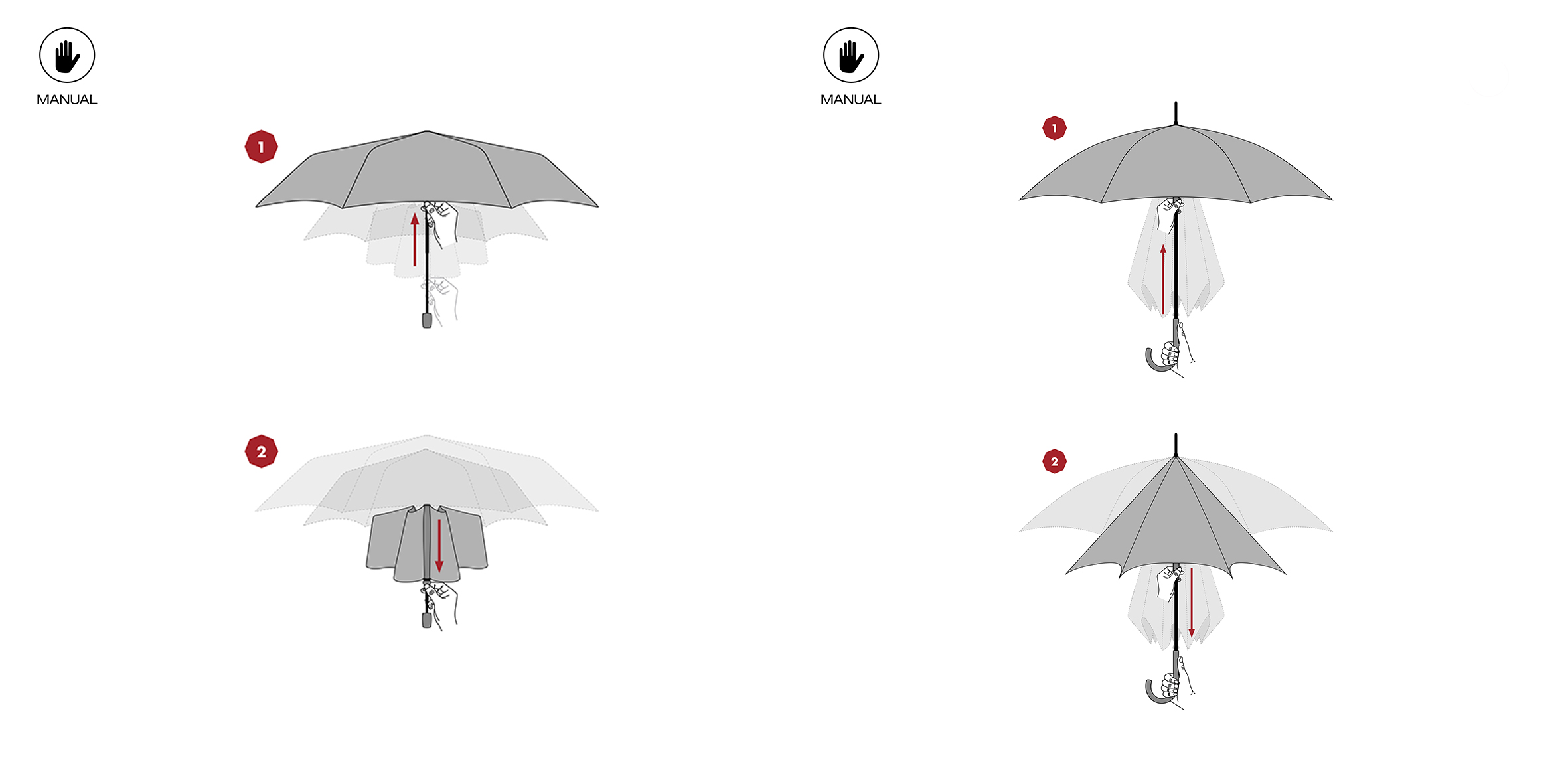 MANUAL

1

2

MANUAL

1

2